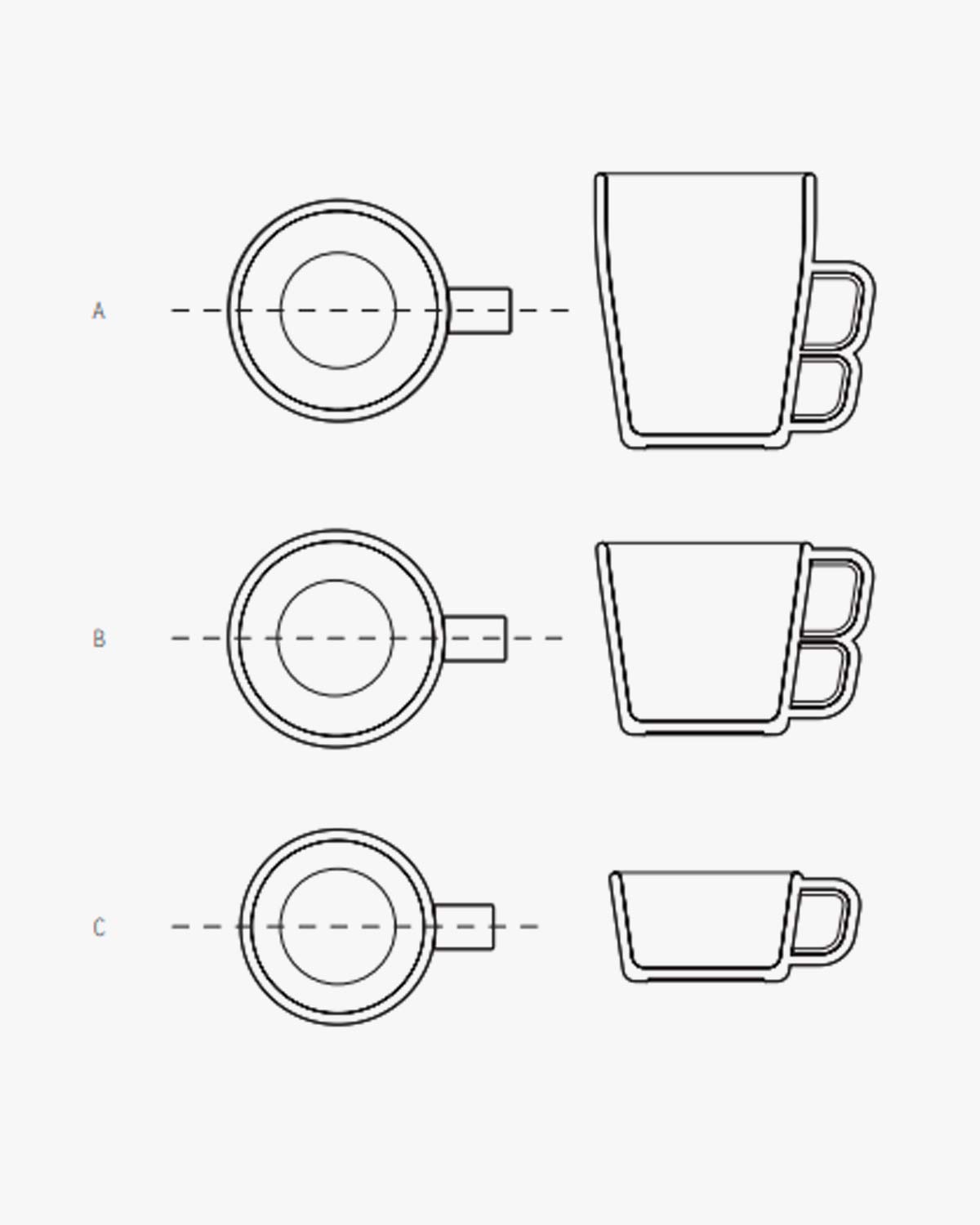 A

B

C